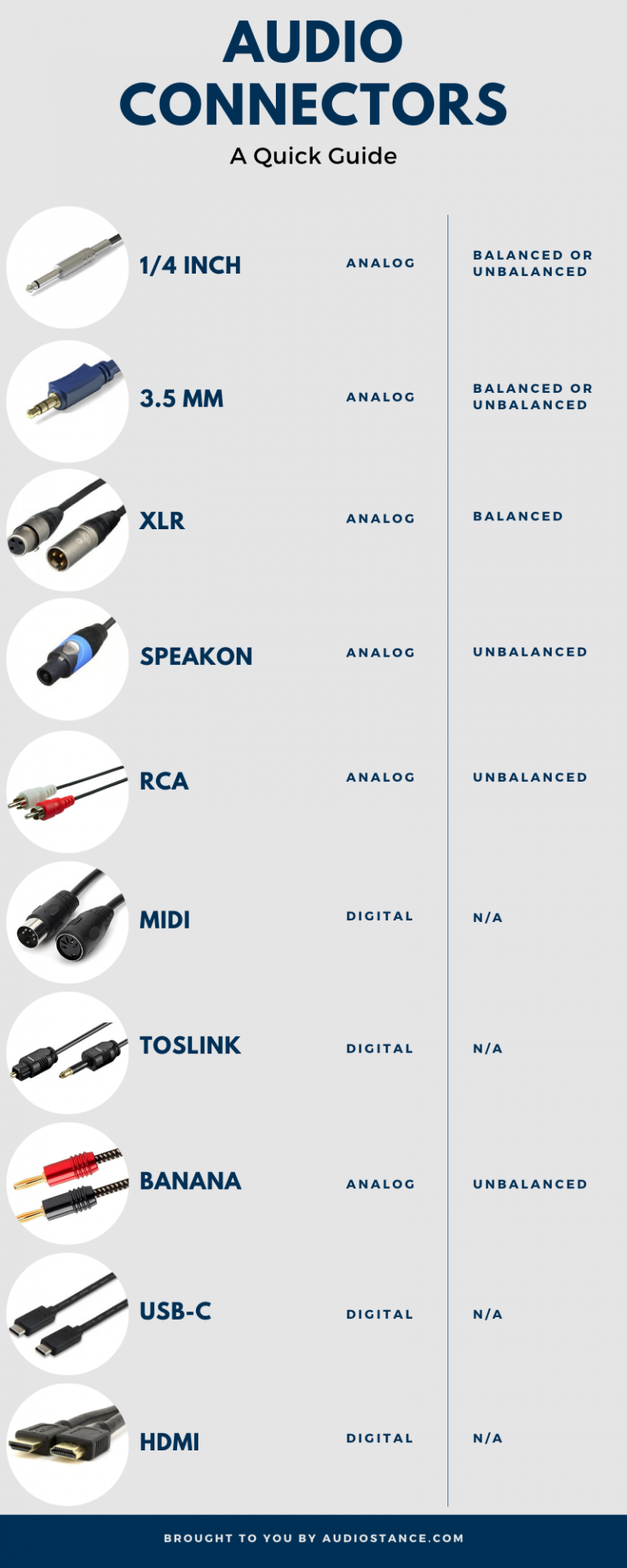 AUDIO CONNECTORS

A Quick Guide

| | | |
|---|---|---|
| 1/4 INCH | ANALOG | BALANCED OR UNBALANCED |
| 3.5 MM | ANALOG | BALANCED OR UNBALANCED |
| XLR | ANALOG | BALANCED |
| SPEAKON | ANALOG | UNBALANCED |
| RCA | ANALOG | UNBALANCED |
| MIDI | DIGITAL | N/A |
| TOSLINK | DIGITAL | N/A |
| BANANA | ANALOG | UNBALANCED |
| USB-C | DIGITAL | N/A |
| HDMI | DIGITAL | N/A |

BROUGHT TO YOU BY AUDIOSTANCE.COM